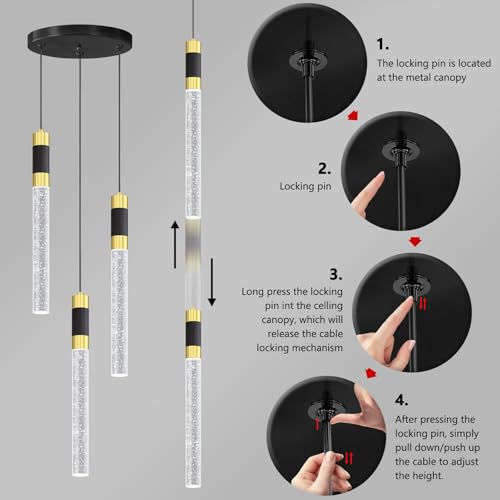 1.
The locking pin is located at the metal canopy

2.
Locking pin

3.
Long press the locking pin int the celling canopy, which will release the cable locking mechanism

4.
After pressing the locking pin, simply pull down/push up the cable to adjust the height.