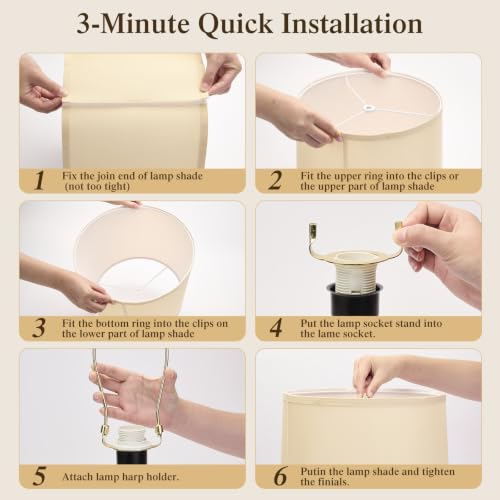 3-Minute Quick Installation

1 Fix the join end of lamp shade (not too tight)

2 Fit the upper ring into the clips or the upper part of lamp shade

3 Fit the bottom ring into the clips on the lower part of lamp shade

4 Put the lamp socket stand into the lame socket.

5 Attach lamp harp holder.

6 Putin the lamp shade and tighten the finials.