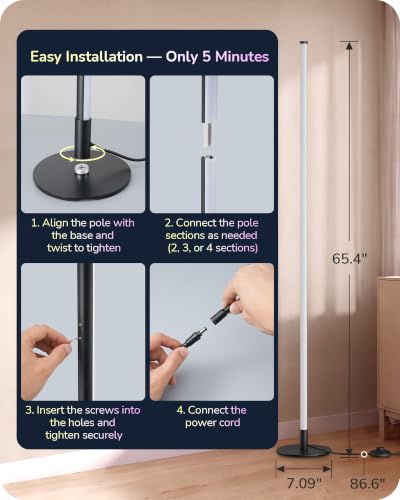 Easy Installation — Only 5 Minutes

1. Align the pole with the base and twist to tighten

2. Connect the pole sections as needed (2, 3, or 4 sections)

3. Insert the screws into the holes and tighten securely

4. Connect the power cord

65.4"

7.09"

86.6"