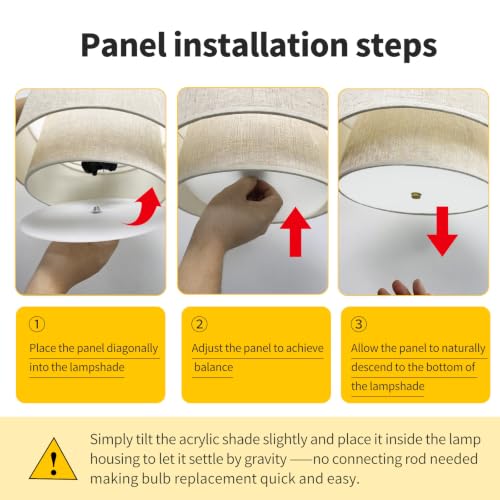 Panel installation steps

①

Place the panel diagonally into the lampshade

②

Adjust the panel to achieve balance

③

Allow the panel to naturally descend to the bottom of the lampshade

!

Simply tilt the acrylic shade slightly and place it inside the lamp housing to let it settle by gravity ——no connecting rod needed making bulb replacement quick and easy.