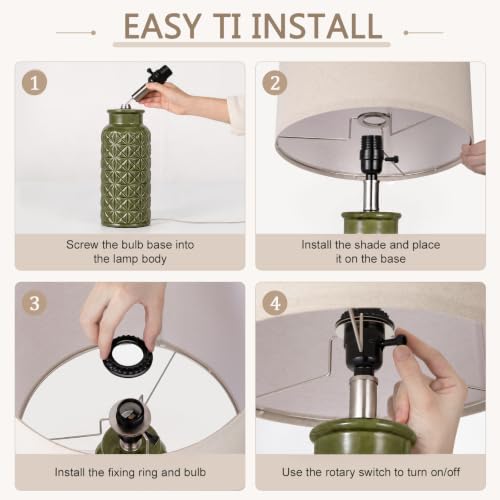 EASY TI INSTALL

1

Screw the bulb base into the lamp body

2

Install the shade and place it on the base

3

Install the fixing ring and bulb

4

Use the rotary switch to turn on/off