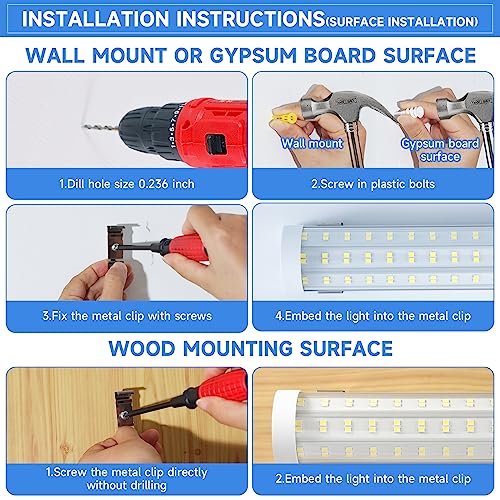 INSTALLATION INSTRUCTIONS(SURFACE INSTALLATION)

WALL MOUNT OR GYPSUM BOARD SURFACE

1.Dill hole size 0.236 inch

Wall mount

Gypsum board surface

2.Screw in plastic bolts

3.Fix the metal clip with screws

4.Embed the light into the metal clip

WOOD MOUNTING SURFACE

1.Screw the metal clip directly without drilling

2.Embed the light into the metal clip