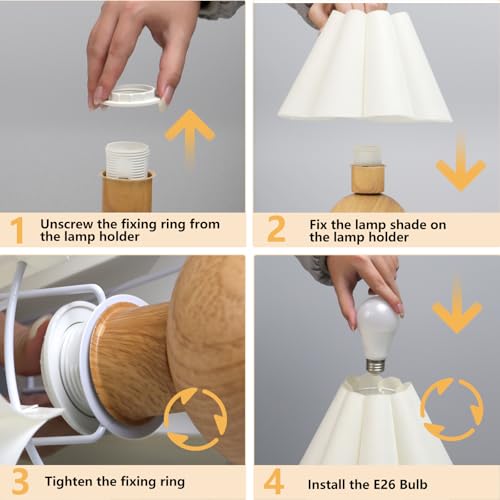 1 Unscrew the fixing ring from the lamp holder

2 Fix the lamp shade on the lamp holder

3 Tighten the fixing ring

4 Install the E26 Bulb