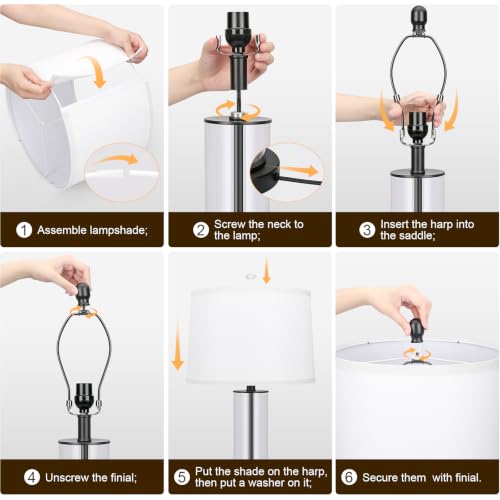 1 Assemble lampshade;

2 Screw the neck to the lamp;

3 Insert the harp into the saddle;

4 Unscrew the finial;

5 Put the shade on the harp, then put a washer on it;

6 Secure them with finial.