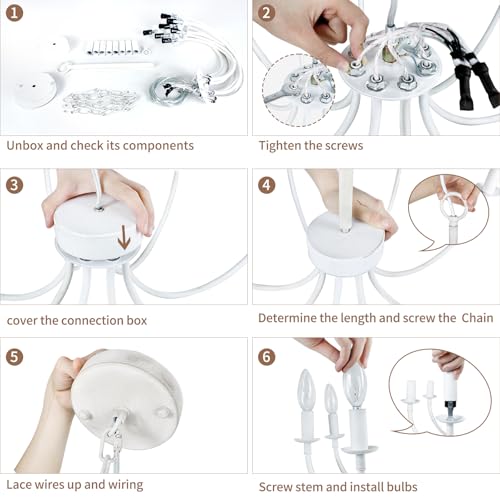 1

Unbox and check its components

2

Tighten the screws

3

cover the connection box

4

Determine the length and screw the Chain

5

Lace wires up and wiring

6

Screw stem and install bulbs