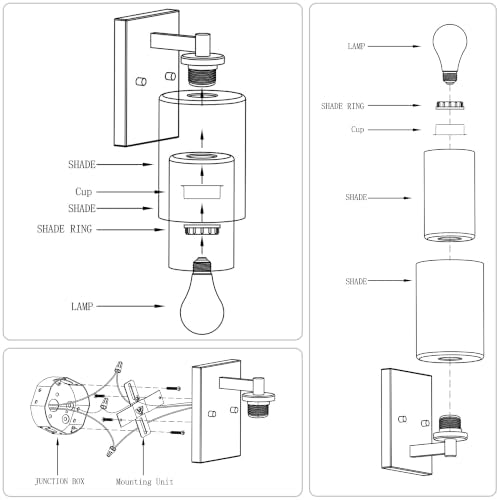 SHADE
Cup
SHADE
SHADE RING
LAMP

JUNCTION BOX
Mounting Unit

LAMP
SHADE RING
Cup
SHADE
SHADE