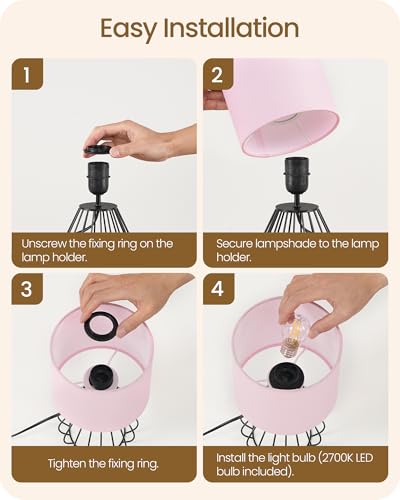 Easy Installation

1

Unscrew the fixing ring on the lamp holder.

2

Secure lampshade to the lamp holder.

3

Tighten the fixing ring.

4

Install the light bulb (2700K LED bulb included).