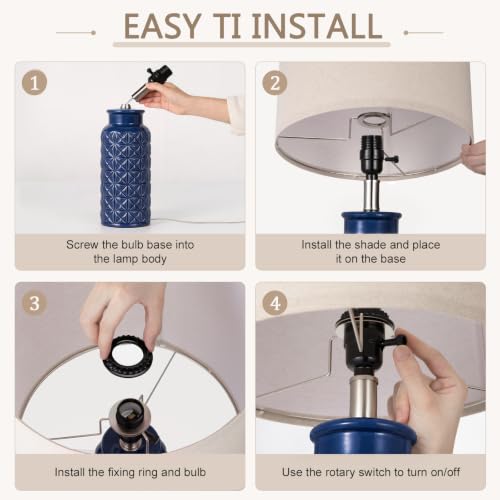 EASY TI INSTALL

1

Screw the bulb base into the lamp body

2

Install the shade and place it on the base

3

Install the fixing ring and bulb

4

Use the rotary switch to turn on/off