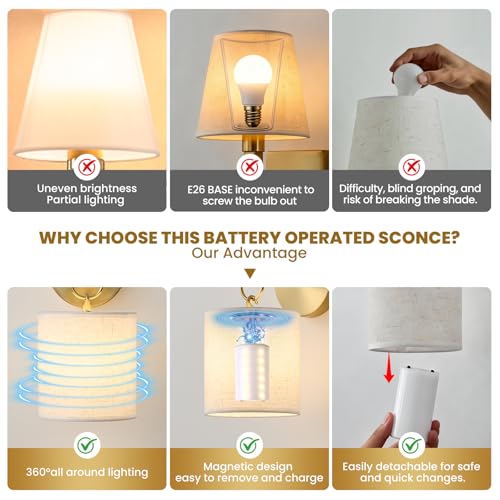 Uneven brightness
Partial lighting

E26 BASE inconvenient to screw the bulb out

Difficulty, blind groping, and risk of breaking the shade.

WHY CHOOSE THIS BATTERY OPERATED SCONCE?
Our Advantage

360°all around lighting

Magnetic design
easy to remove and charge

Easily detachable for safe and quick changes.