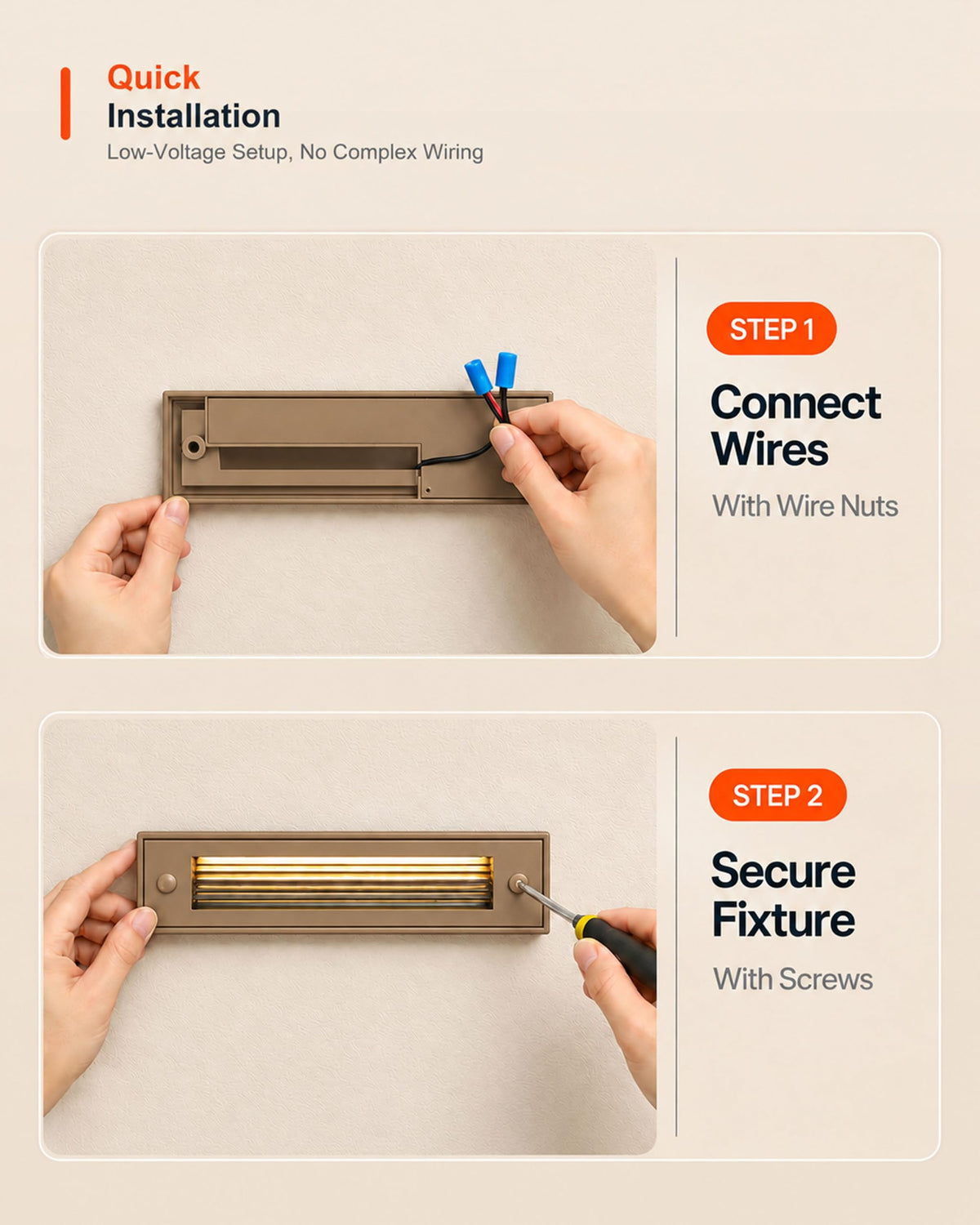 Quick
Installation
Low-Voltage Setup, No Complex Wiring

STEP 1

Connect
Wires

With Wire Nuts

STEP 2

Secure
Fixture

With Screws