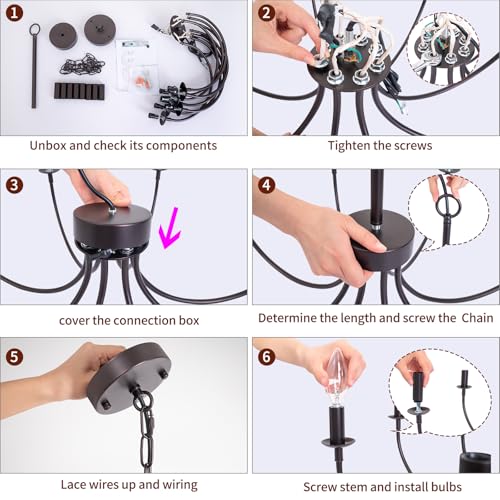 1
Unbox and check its components

2
Tighten the screws

3
cover the connection box

4
Determine the length and screw the Chain

5
Lace wires up and wiring

6
Screw stem and install bulbs