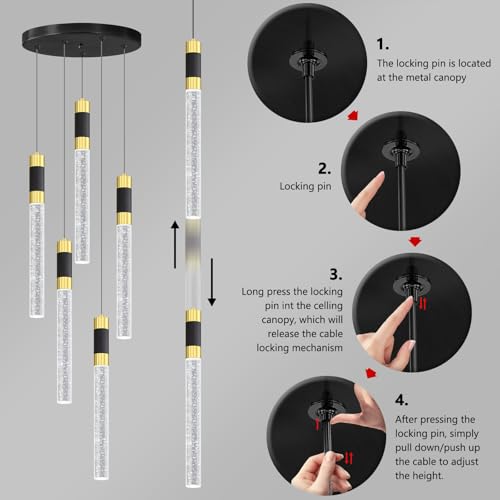 1.
The locking pin is located at the metal canopy

2.
Locking pin

3.
Long press the locking pin int the celling canopy, which will release the cable locking mechanism

4.
After pressing the locking pin, simply pull down/push up the cable to adjust the height.