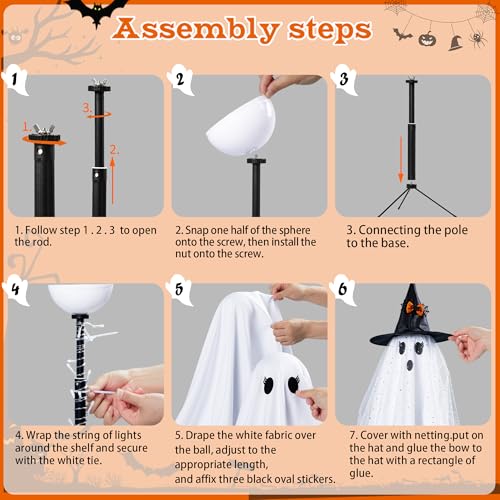 Assembly steps

1

1.

3.

2.

1. Follow step 1 . 2 . 3 to open the rod.

2

2. Snap one half of the sphere onto the screw, then install the nut onto the screw.

3

3. Connecting the pole to the base.

4

4. Wrap the string of lights around the shelf and secure with the white tie.

5

5. Drape the white fabric over the ball, adjust to the appropriate length, and affix three black oval stickers.

6

7. Cover with netting.put on the hat and glue the bow to the hat with a rectangle of glue.