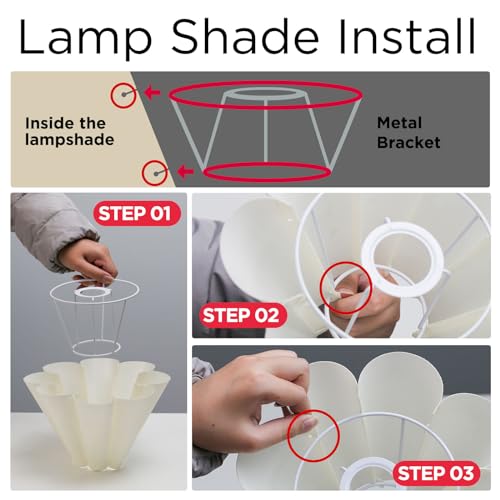 Lamp Shade Install

Inside the lampshade

Metal Bracket

STEP 01

STEP 02

STEP 03