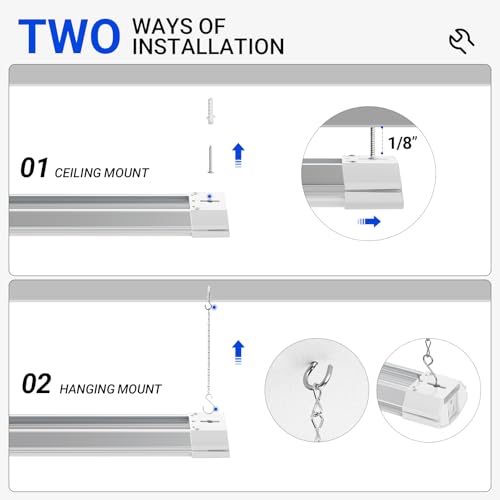 TWO WAYS OF INSTALLATION

01 CEILING MOUNT

1/8"

02 HANGING MOUNT