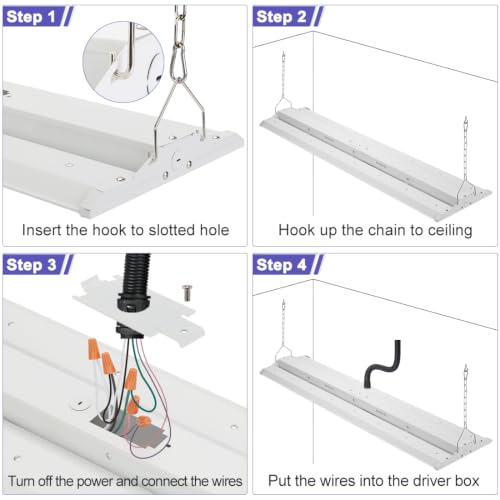 Step 1

Insert the hook to slotted hole

Step 2

Hook up the chain to ceiling

Step 3

Turn off the power and connect the wires

Step 4

Put the wires into the driver box