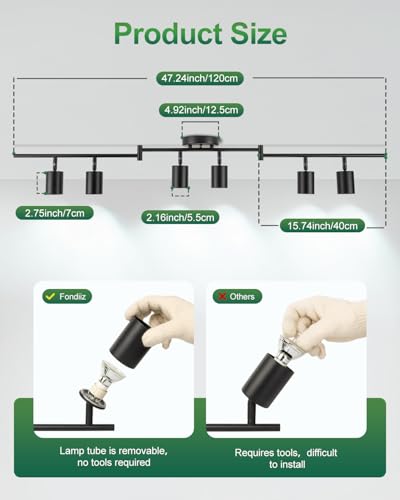 Product Size

47.24inch/120cm

4.92inch/12.5cm

2.75inch/7cm

2.16inch/5.5cm

15.74inch/40cm

Fondiiz

Others

Lamp tube is removable, no tools required

Requires tools, difficult to install