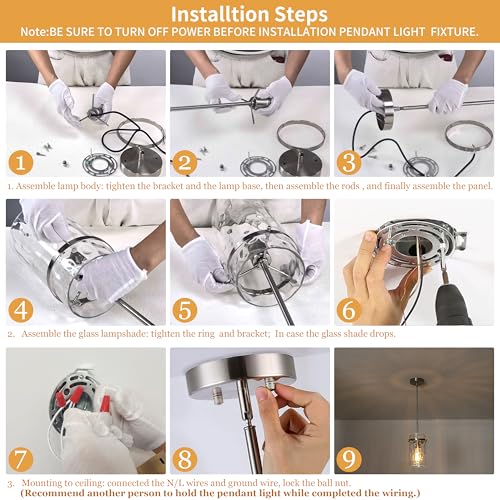 Installtion Steps
Note:BE SURE TO TURN OFF POWER BEFORE INSTALLATION PENDANT LIGHT FIXTURE.

1
2
3

1. Assemble lamp body: tighten the bracket and the lamp base, then assemble the rods , and finally assemble the panel.

4
5
6

2. Assemble the glass lampshade: tighten the ring and bracket; In case the glass shade drops.

7
8
9

3. Mounting to ceiling: connected the N/L wires and ground wire, lock the ball nut.
(Recommend another person to hold the pendant light while completed the wiring.)