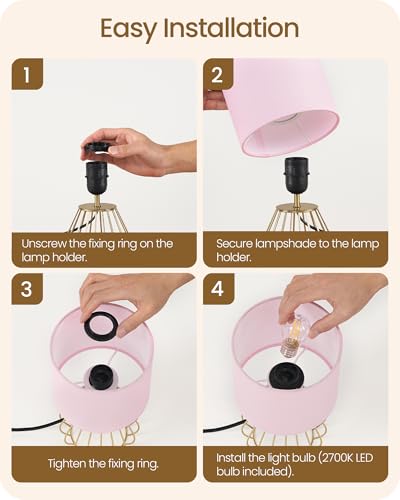 Easy Installation

1

Unscrew the fixing ring on the lamp holder.

2

Secure lampshade to the lamp holder.

3

Tighten the fixing ring.

4

Install the light bulb (2700K LED bulb included).