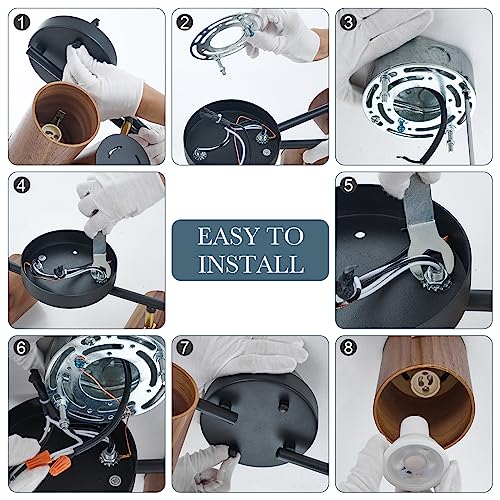 1

2

3

4

EASY TO INSTALL

5

6

7

8