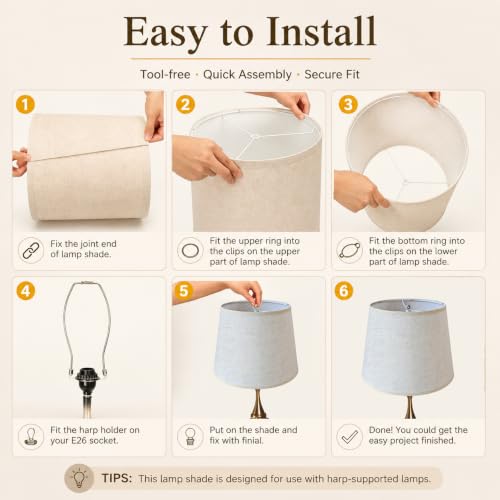 Easy to Install

Tool-free · Quick Assembly · Secure Fit

1

Fix the joint end of lamp shade.

2

Fit the upper ring into the clips on the upper part of lamp shade.

3

Fit the bottom ring into the clips on the lower part of lamp shade.

4

Fit the harp holder on your E26 socket.

5

Put on the shade and fix with finial.

6

Done! You could get the easy project finished.

TIPS: This lamp shade is designed for use with harp-supported lamps.