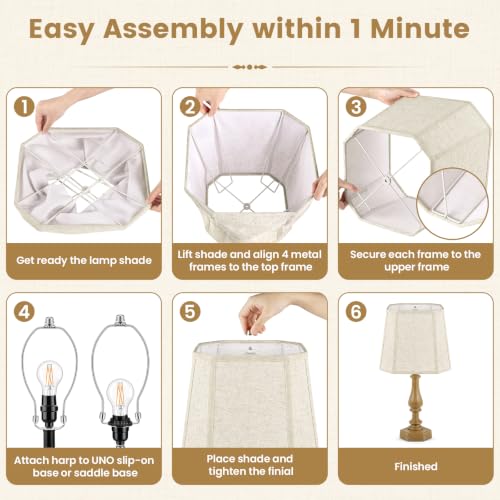 Easy Assembly within 1 Minute

1
Get ready the lamp shade

2
Lift shade and align 4 metal frames to the top frame

3
Secure each frame to the upper frame

4
Attach harp to UNO slip-on base or saddle base

5
Place shade and tighten the finial

6
Finished