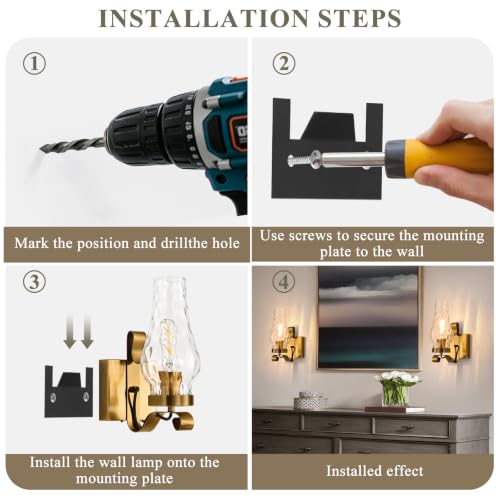 INSTALLATION STEPS

①

Mark the position and drillthe hole

②

Use screws to secure the mounting plate to the wall

③

Install the wall lamp onto the mounting plate

④

Installed effect