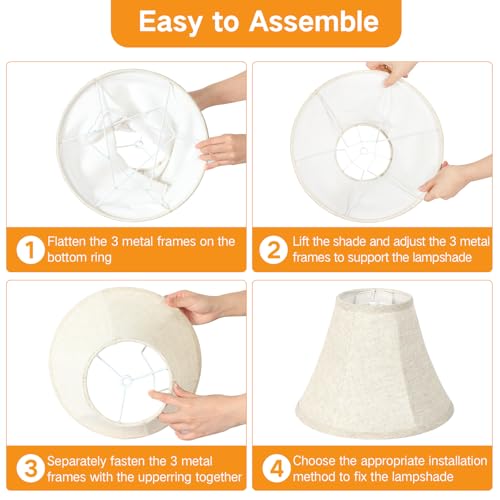 Easy to Assemble

1 Flatten the 3 metal frames on the bottom ring

2 Lift the shade and adjust the 3 metal frames to support the lampshade

3 Separately fasten the 3 metal frames with the upperring together

4 Choose the appropriate installation method to fix the lampshade