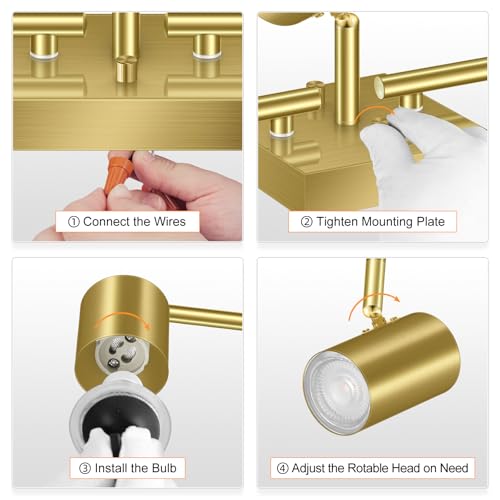 ① Connect the Wires

② Tighten Mounting Plate

③ Install the Bulb

④ Adjust the Rotable Head on Need