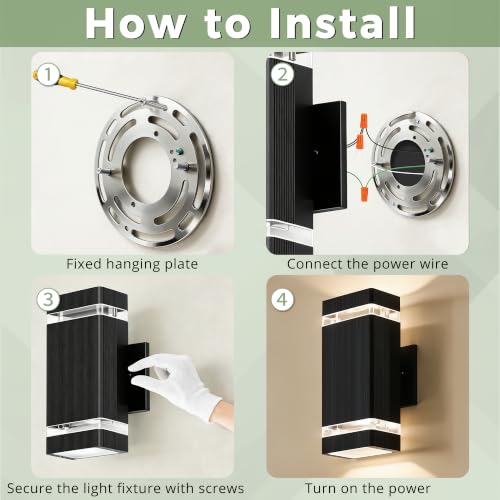 How to Install

1

Fixed hanging plate

2

Connect the power wire

3

Secure the light fixture with screws

4

Turn on the power