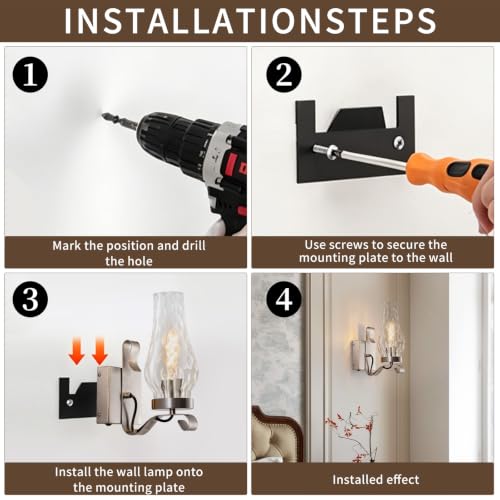 INSTALLATIONSTEPS

1

Mark the position and drill the hole

2

Use screws to secure the mounting plate to the wall

3

Install the wall lamp onto the mounting plate

4

Installed effect