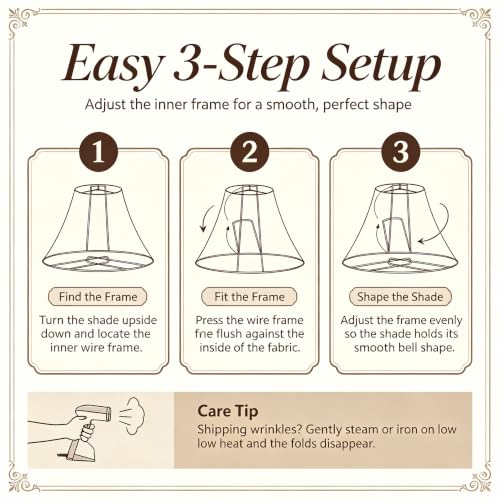 Easy 3-Step Setup

Adjust the inner frame for a smooth, perfect shape

1

Find the Frame

Turn the shade upside down and locate the inner wire frame.

2

Fit the Frame

Press the wire frame fne flush against the inside of the fabric.

3

Shape the Shade

Adjust the frame evenly so the shade holds its smooth bell shape.

Care Tip

Shipping wrinkles? Gently steam or iron on low low heat and the folds disappear.