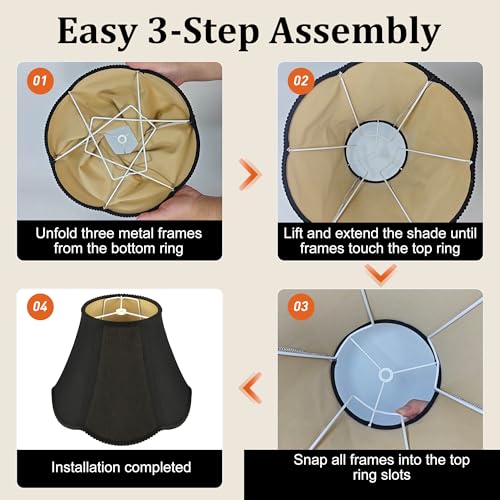 Easy 3-Step Assembly

01

Unfold three metal frames from the bottom ring

02

Lift and extend the shade until frames touch the top ring

03

Snap all frames into the top ring slots

04

Installation completed