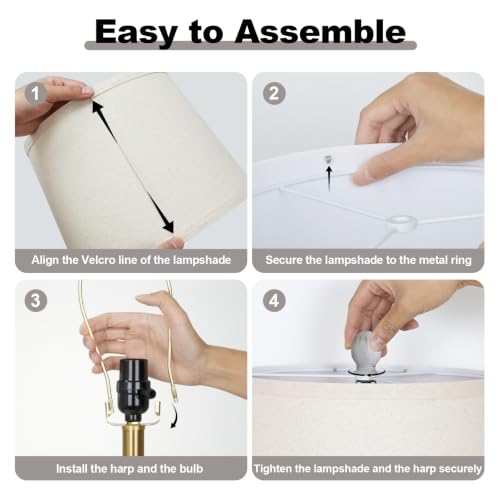 Easy to Assemble

1

Align the Velcro line of the lampshade

2

Secure the lampshade to the metal ring

3

Install the harp and the bulb

4

Tighten the lampshade and the harp securely