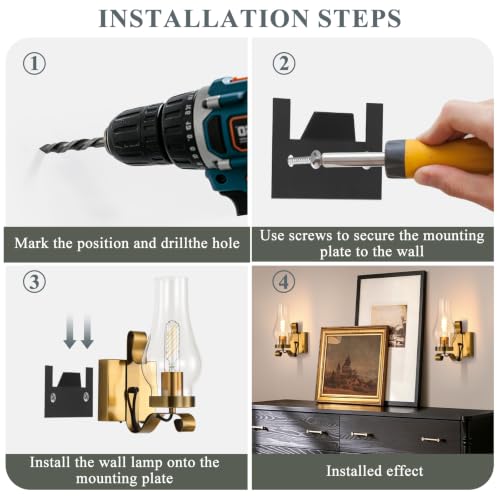 INSTALLATION STEPS

①

Mark the position and drillthe hole

②

Use screws to secure the mounting plate to the wall

③

Install the wall lamp onto the mounting plate

④

Installed effect