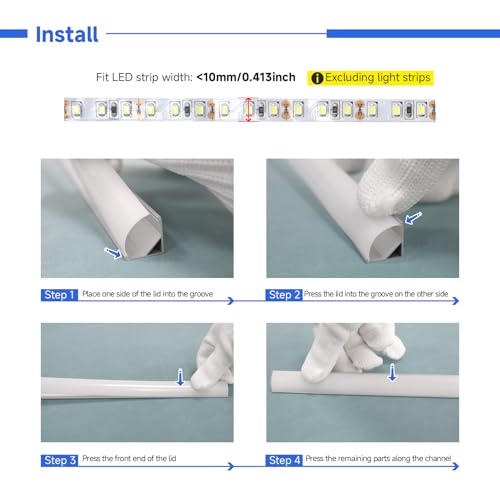 Install

Fit LED strip width: <10mm/0.413inch

Excluding light strips

Step 1 Place one side of the lid into the groove

Step 2 Press the lid into the groove on the other side

Step 3 Press the front end of the lid

Step 4 Press the remaining parts along the channel