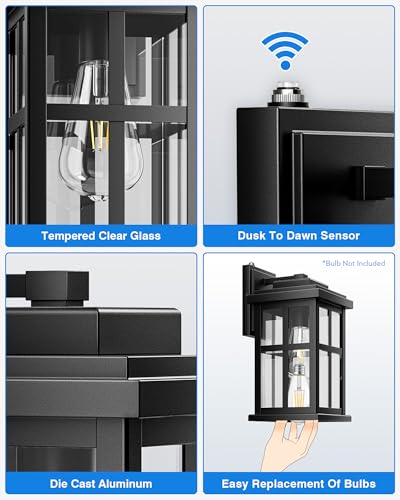 Tempered Clear Glass

Dusk To Dawn Sensor

Die Cast Aluminum

*Bulb Not Included

Easy Replacement Of Bulbs