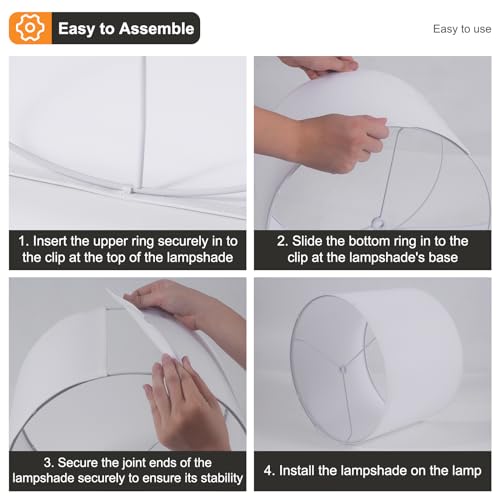 Easy to Assemble

Easy to use

1. Insert the upper ring securely in to the clip at the top of the lampshade

2. Slide the bottom ring in to the clip at the lampshade's base

3. Secure the joint ends of the lampshade securely to ensure its stability

4. Install the lampshade on the lamp