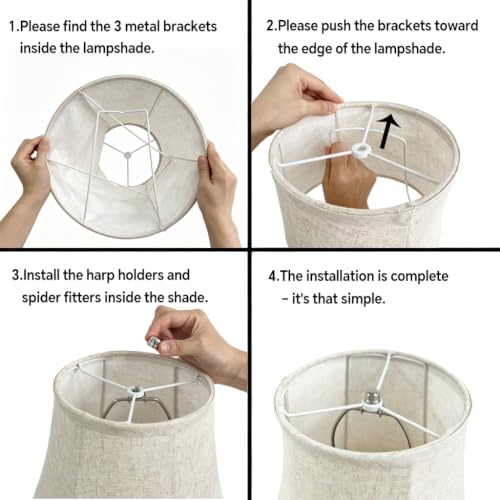 1.Please find the 3 metal brackets inside the lampshade.

2.Please push the brackets toward the edge of the lampshade.

3.Install the harp holders and spider fitters inside the shade.

4.The installation is complete – it's that simple.