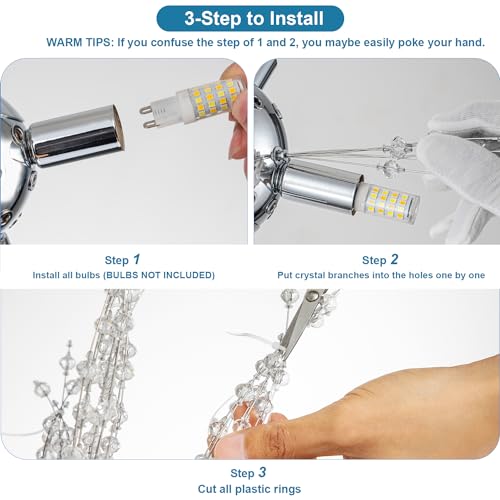 3-Step to Install

WARM TIPS: If you confuse the step of 1 and 2, you maybe easily poke your hand.

Step 1
Install all bulbs (BULBS NOT INCLUDED)

Step 2
Put crystal branches into the holes one by one

Step 3
Cut all plastic rings