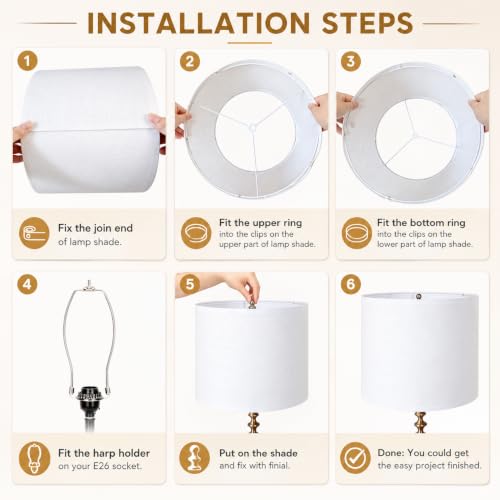 INSTALLATION STEPS

1

Fix the join end of lamp shade.

2

Fit the upper ring into the clips on the upper part of lamp shade.

3

Fit the bottom ring into the clips on the lower part of lamp shade.

4

Fit the harp holder on your E26 socket.

5

Put on the shade and fix with finial.

6

Done: You could get the easy project finished.