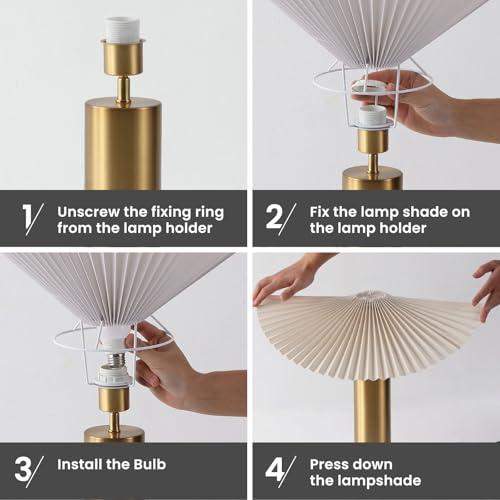 1/ Unscrew the fixing ring from the lamp holder

2/ Fix the lamp shade on the lamp holder

3/ Install the Bulb

4/ Press down the lampshade