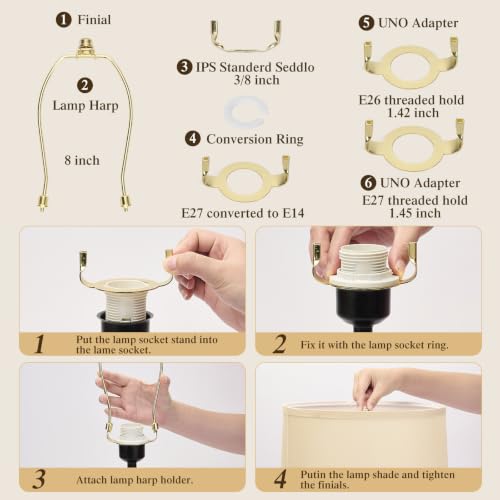 1 Finial

2 Lamp Harp

8 inch

3 IPS Standerd Seddlo 3/8 inch

4 Conversion Ring

E27 converted to E14

5 UNO Adapter

E26 threaded hold 1.42 inch

6 UNO Adapter

E27 threaded hold 1.45 inch

1 Put the lamp socket stand into the lame socket.

2 Fix it with the lamp socket ring.

3 Attach lamp harp holder.

4 Putin the lamp shade and tighten the finials.