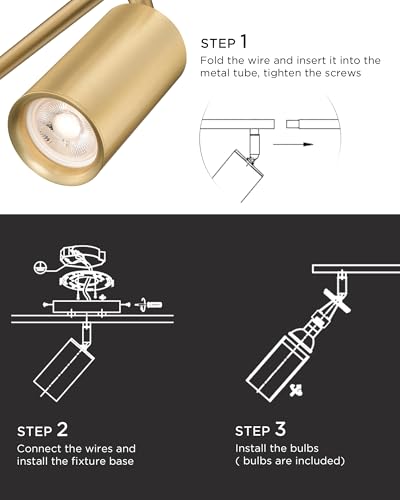 STEP 1
Fold the wire and insert it into the metal tube, tighten the screws

STEP 2
Connect the wires and install the fixture base

STEP 3
Install the bulbs
( bulbs are included)