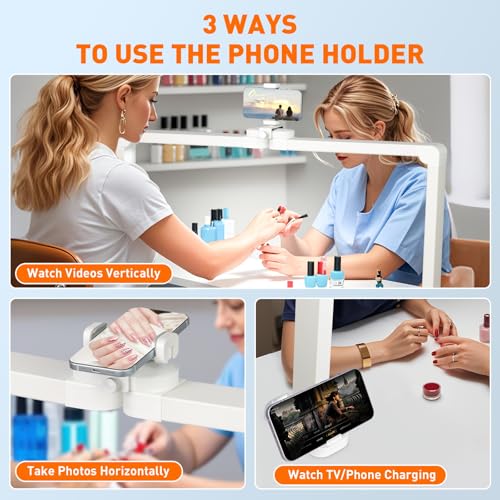 3 WAYS
TO USE THE PHONE HOLDER

Watch Videos Vertically

Take Photos Horizontally

Watch TV/Phone Charging