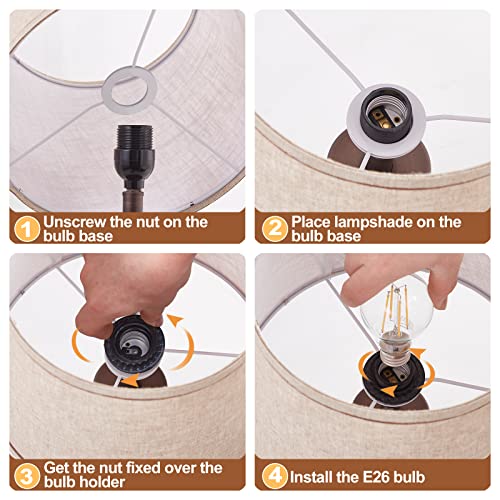 1 Unscrew the nut on the bulb base

2 Place lampshade on the bulb base

3 Get the nut fixed over the bulb holder

4 Install the E26 bulb