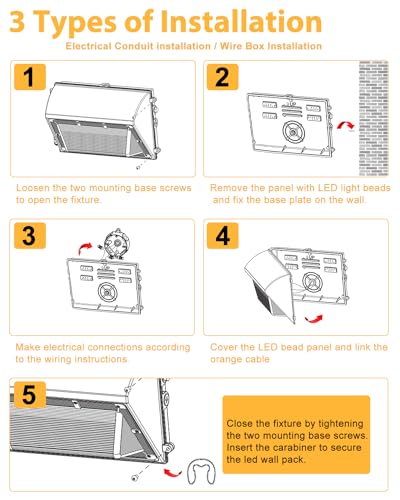 3 Types of Installation

Electrical Conduit installation / Wire Box Installation

1

Loosen the two mounting base screws to open the fixture.

2

Remove the panel with LED light beads and fix the base plate on the wall.

3

Make electrical connections according to the wiring instructions.

4

Cover the LED bead panel and link the orange cable

5

Close the fixture by tightening the two mounting base screws. Insert the carabiner to secure the led wall pack.