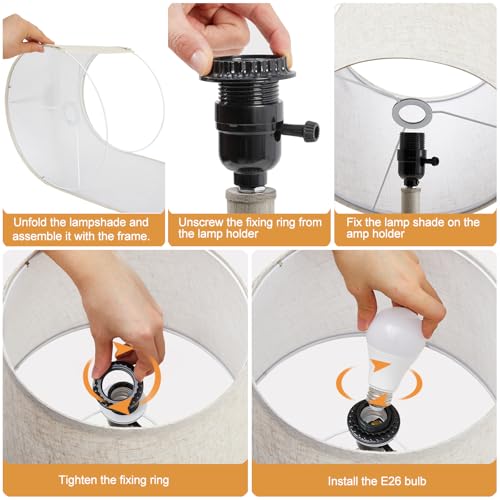 Unfold the lampshade and assemble it with the frame.

Unscrew the fixing ring from the lamp holder

Fix the lamp shade on the amp holder

Tighten the fixing ring

Install the E26 bulb