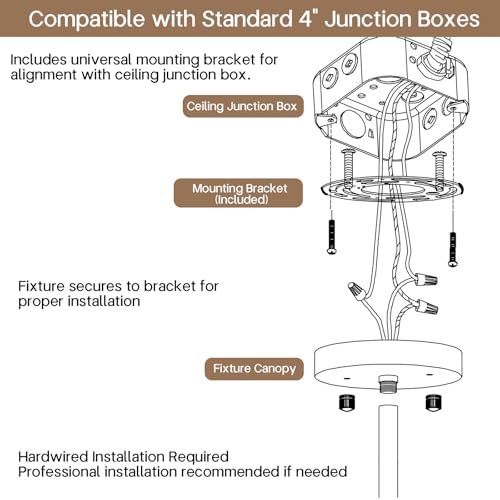 Compatible with Standard 4" Junction Boxes

Includes universal mounting bracket for alignment with ceiling junction box.

Ceiling Junction Box

Mounting Bracket (Included)

Fixture secures to bracket for proper installation

Fixture Canopy

Hardwired Installation Required
Professional installation recommended if needed