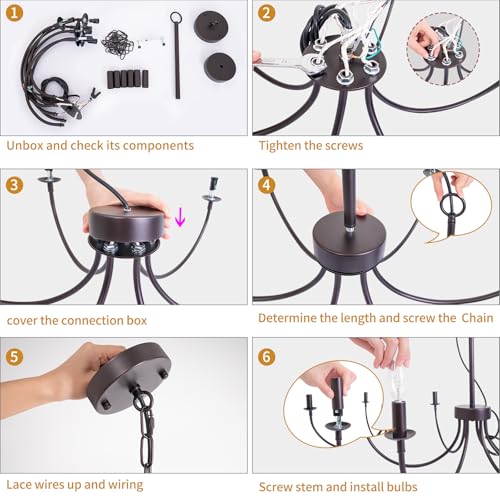 1
Unbox and check its components

2
Tighten the screws

3
cover the connection box

4
Determine the length and screw the Chain

5
Lace wires up and wiring

6
Screw stem and install bulbs